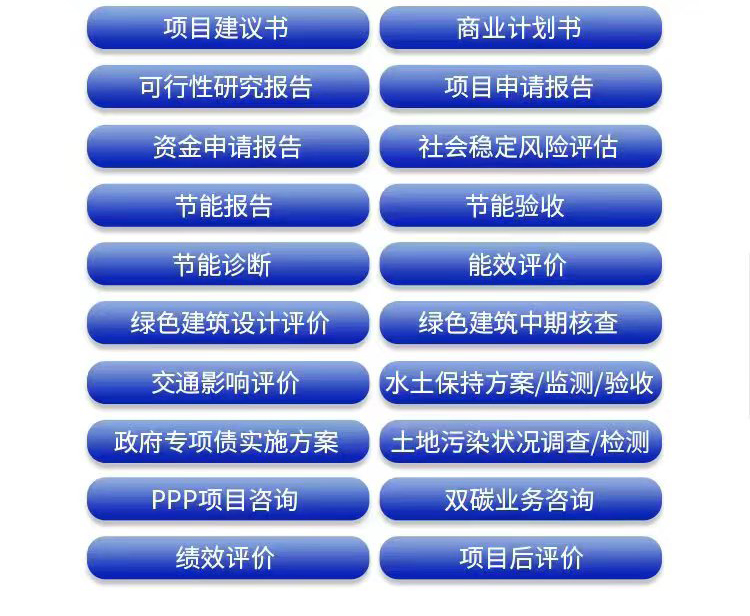 项目建议书

可行性研究报告

资金申请报告

节能报告

节能诊断

绿色建筑设计评价

交通影响评价

政府专项债实施方案

PPP项目咨询

绩效评价

商业计划书

项目申请报告

社会稳定风险评估

节能验收

能效评价

绿色建筑中期核查

水土保持方案/监测/验收

土地污染状况调查/检测

双碳业务咨询

项目后评价